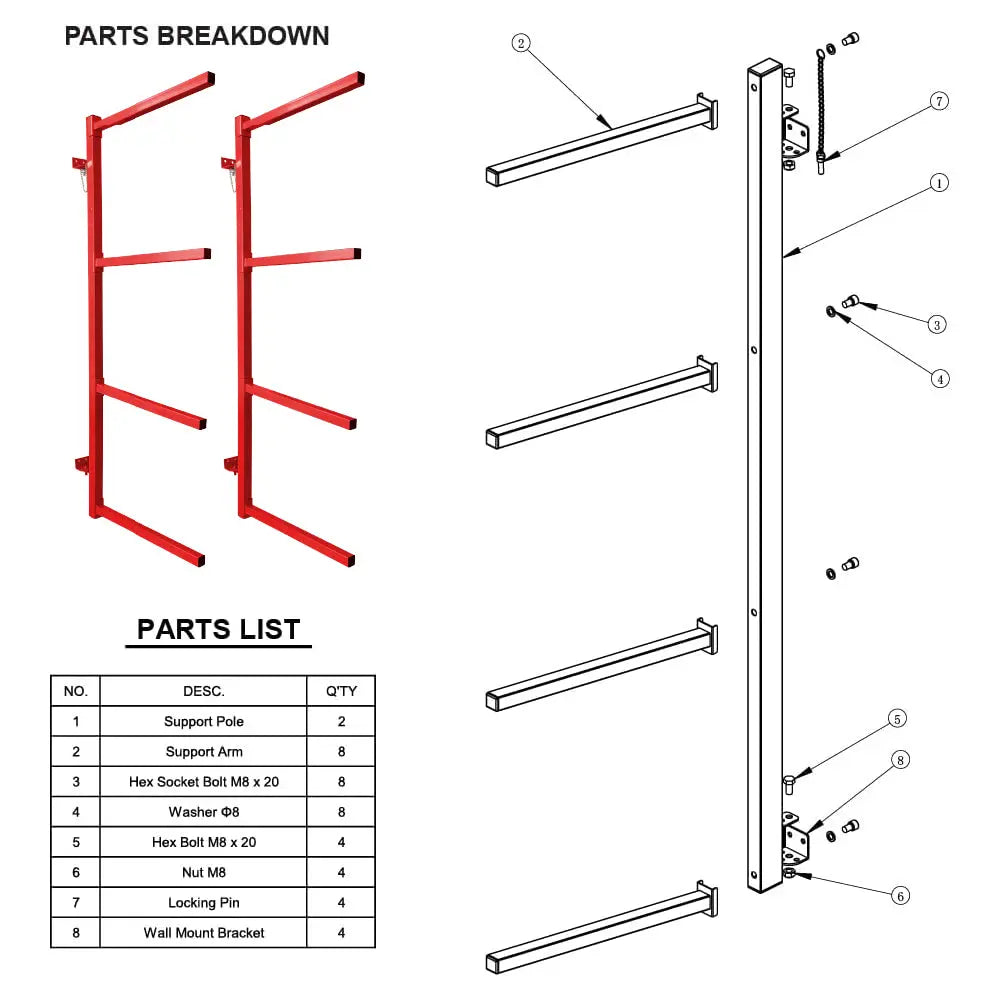 PARTS BREAKDOWN

PARTS LIST

| NO. | DESC. | Q'TY |
|---|---|---|
| 1 | Support Pole | 2 |
| 2 | Support Arm | 8 |
| 3 | Hex Socket Bolt M8 x 20 | 8 |
| 4 | Washer Φ8 | 8 |
| 5 | Hex Bolt M8 x 20 | 4 |
| 6 | Nut M8 | 4 |
| 7 | Locking Pin | 4 |
| 8 | Wall Mount Bracket | 4 |

2
7
1
3
4
5
8
6