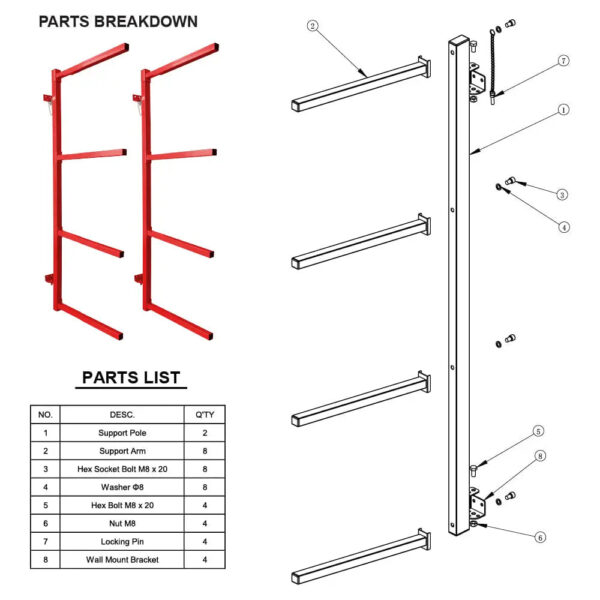 PARTS BREAKDOWN

PARTS LIST

| NO. | DESC. | Q'TY |
|---|---|---|
| 1 | Support Pole | 2 |
| 2 | Support Arm | 8 |
| 3 | Hex Socket Bolt M8 x 20 | 8 |
| 4 | Washer Φ8 | 8 |
| 5 | Hex Bolt M8 x 20 | 4 |
| 6 | Nut M8 | 4 |
| 7 | Locking Pin | 4 |
| 8 | Wall Mount Bracket | 4 |

2
7
1
3
4
5
8
6