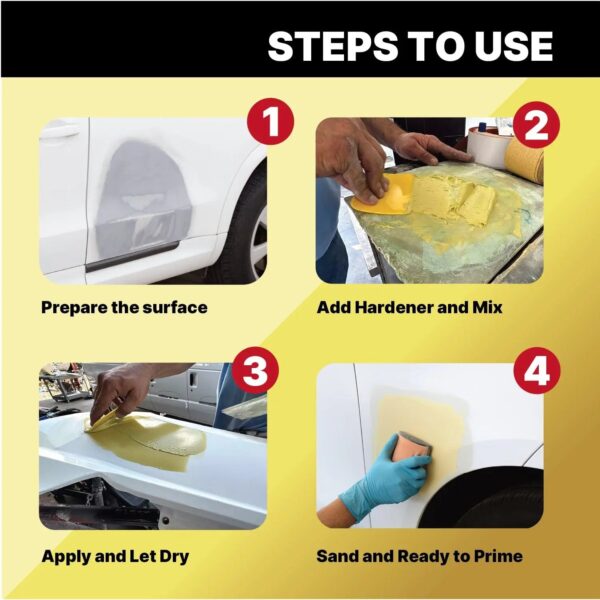 STEPS TO USE

1

Prepare the surface

2

Add Hardener and Mix

3

Apply and Let Dry

4

Sand and Ready to Prime