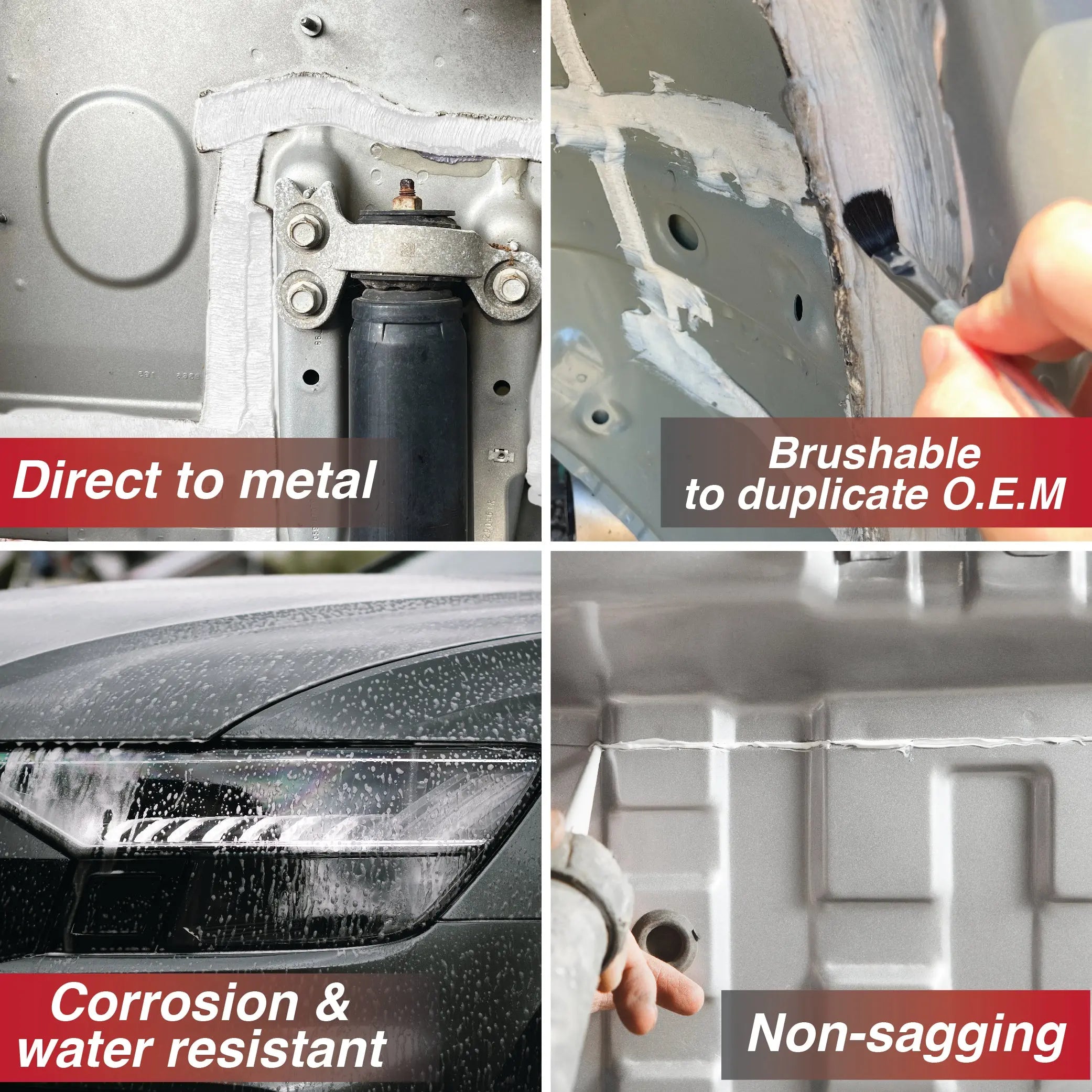 Direct to metal

Brushable
to duplicate O.E.M

Corrosion &
water resistant

Non-sagging