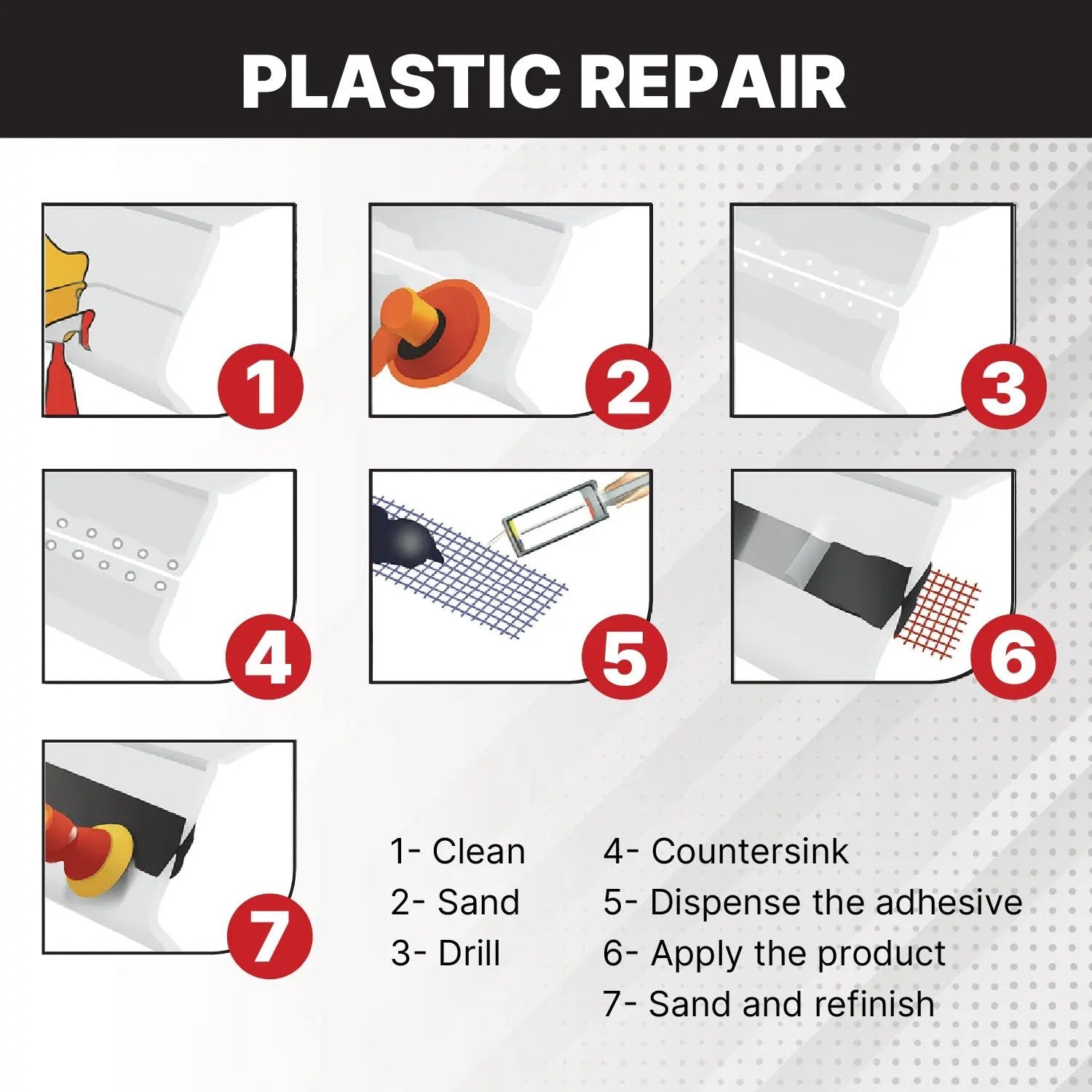 PLASTIC REPAIR

1

2

3

4

5

6

7

1- Clean
2- Sand
3- Drill

4- Countersink
5- Dispense the adhesive
6- Apply the product
7- Sand and refinish