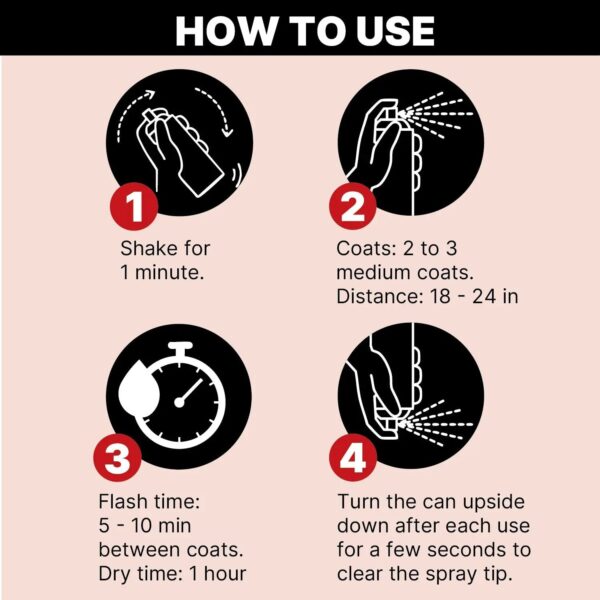 HOW TO USE

1
Shake for 1 minute.

2
Coats: 2 to 3 medium coats.
Distance: 18 - 24 in

3
Flash time: 5 - 10 min between coats.
Dry time: 1 hour

4
Turn the can upside down after each use for a few seconds to clear the spray tip.