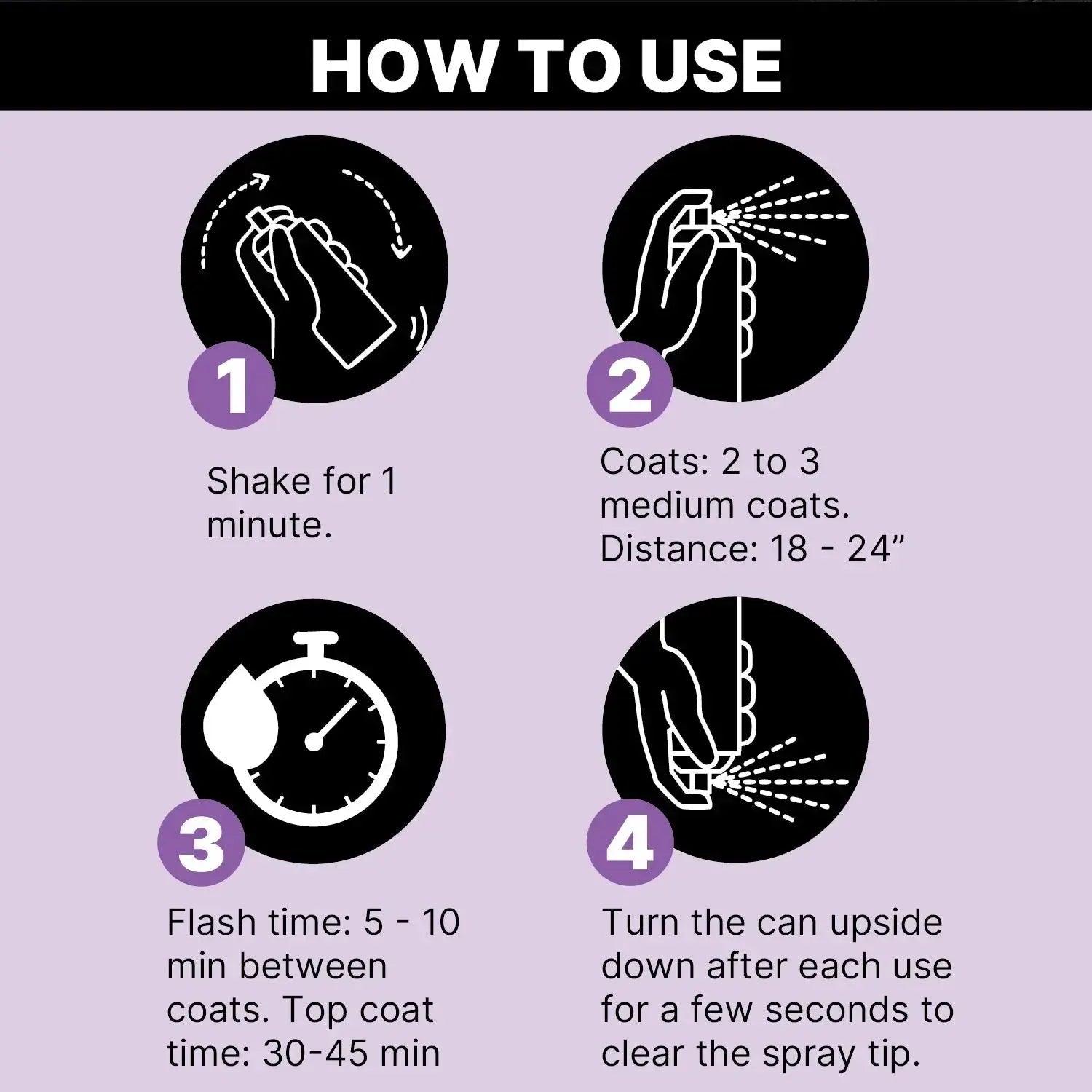 HOW TO USE

1

Shake for 1 minute.

2

Coats: 2 to 3 medium coats. Distance: 18 - 24”

3

Flash time: 5 - 10 min between coats. Top coat time: 30-45 min

4

Turn the can upside down after each use for a few seconds to clear the spray tip.