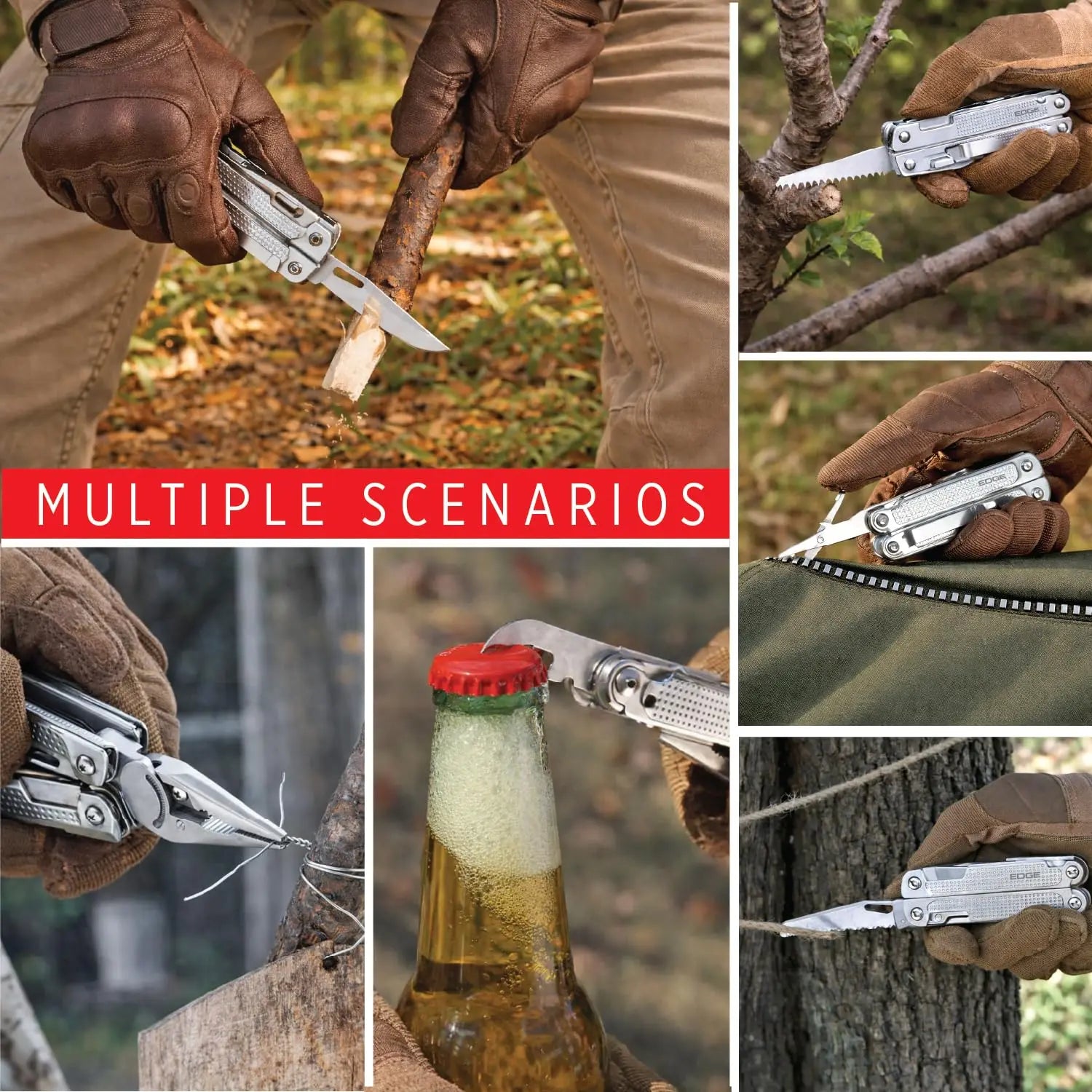 MULTIPLE SCENARIOS

EDGE

EDGE

EDGE