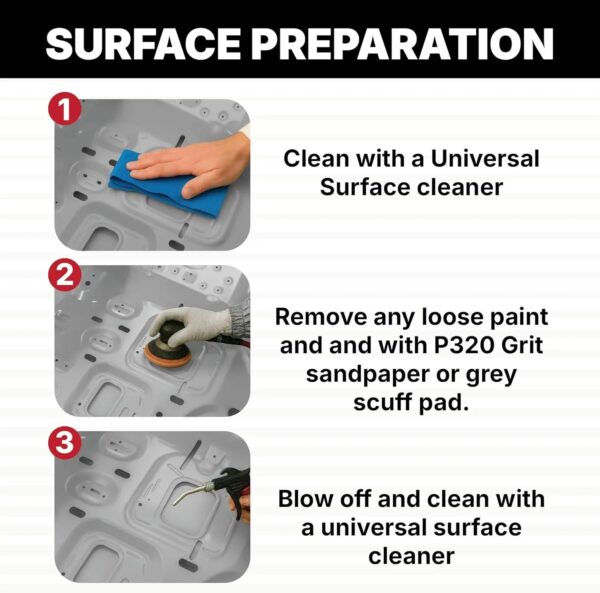 SURFACE PREPARATION

1

Clean with a Universal Surface cleaner

2

Remove any loose paint and and with P320 Grit sandpaper or grey scuff pad.

3

Blow off and clean with a universal surface cleaner