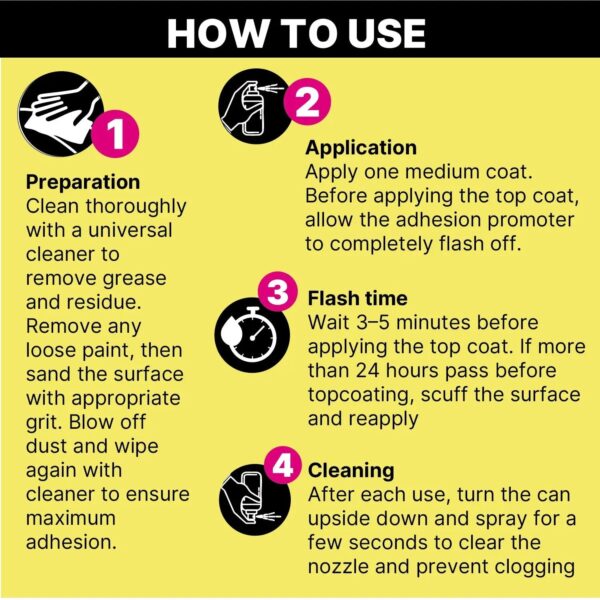 HOW TO USE

1

Preparation
Clean thoroughly with a universal cleaner to remove grease and residue. Remove any loose paint, then sand the surface with appropriate grit. Blow off dust and wipe again with cleaner to ensure maximum adhesion.

2

Application
Apply one medium coat. Before applying the top coat, allow the adhesion promoter to completely flash off.

3

Flash time
Wait 3–5 minutes before applying the top coat. If more than 24 hours pass before topcoating, scuff the surface and reapply

4

Cleaning
After each use, turn the can upside down and spray for a few seconds to clear the nozzle and prevent clogging