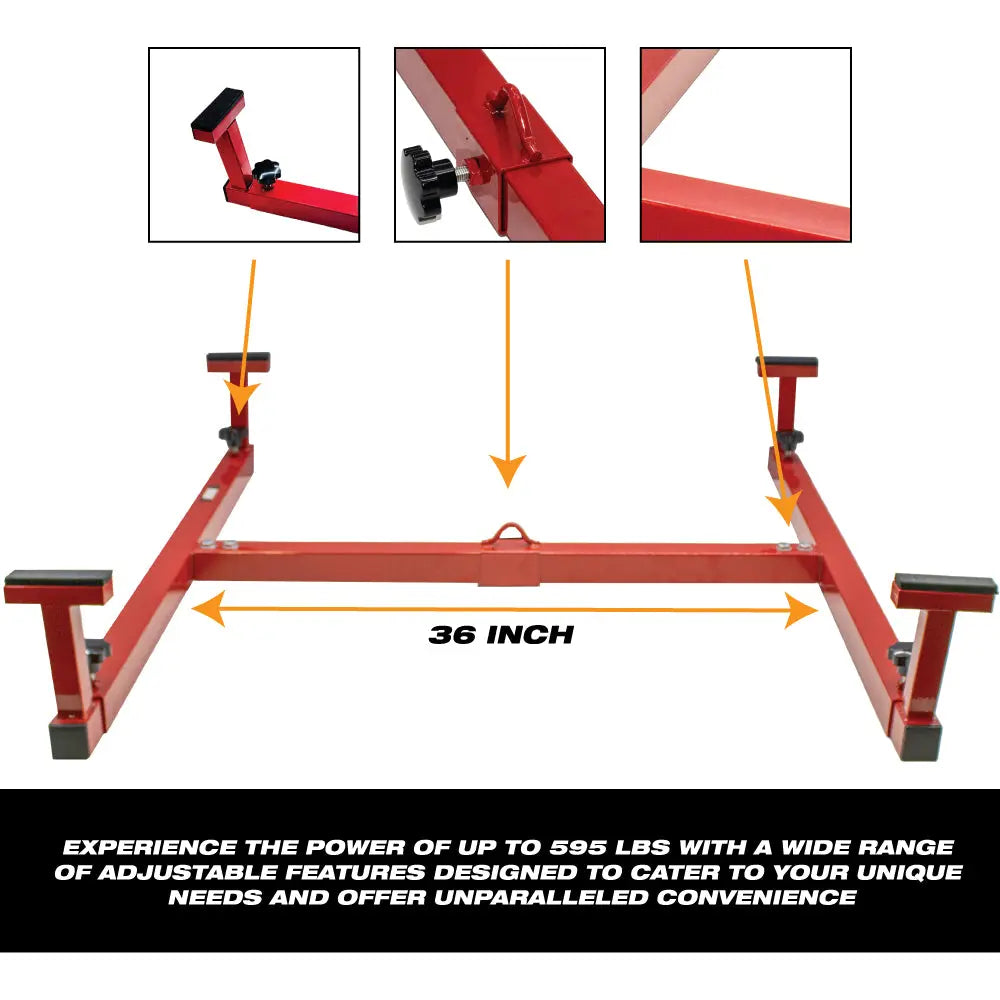 36 INCH

EXPERIENCE THE POWER OF UP TO 595 LBS WITH A WIDE RANGE OF ADJUSTABLE FEATURES DESIGNED TO CATER TO YOUR UNIQUE NEEDS AND OFFER UNPARALLELED CONVENIENCE